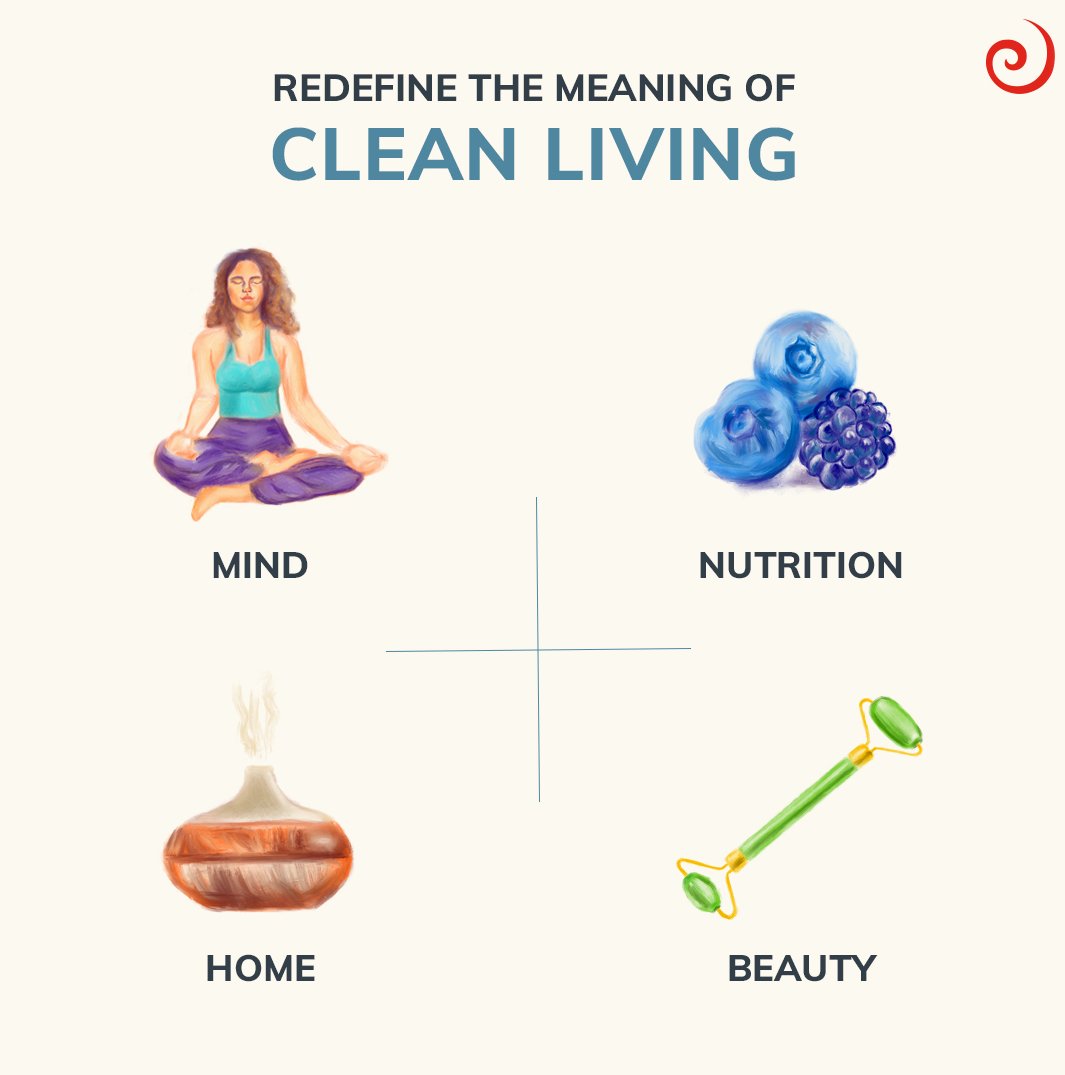 REDEFINE THE MEANING OF
CLEAN LIVING

MIND

NUTRITION

HOME

BEAUTY